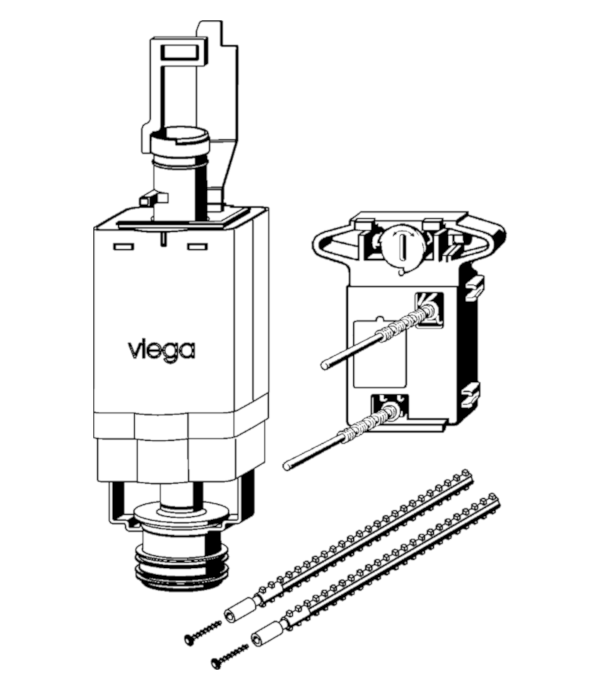 viega